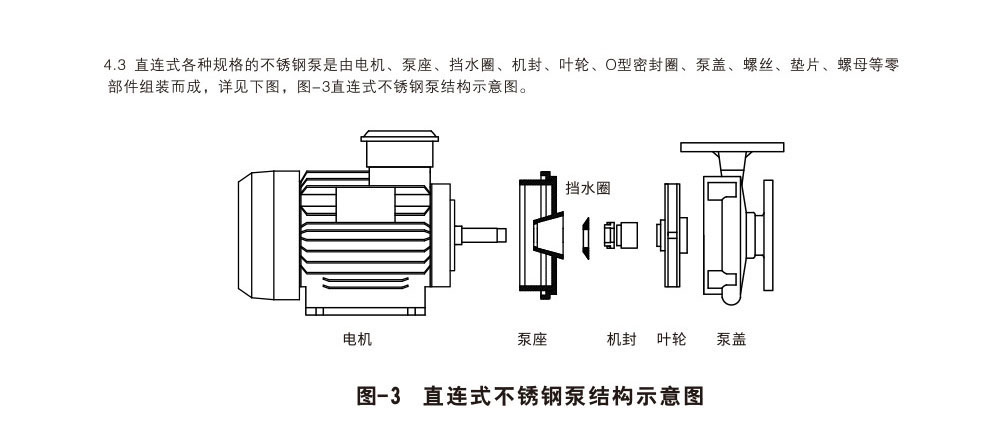 4.3 直连式各种规格的不锈钢泵是由电机、泵座、挡水圈、机封、叶轮、O型密封圈、泵盖、螺丝、垫片、螺母等零部件组装而成，详见下图，图-3直连式不锈钢泵结构示意图。

挡水圈

电机

泵座

机封

叶轮

泵盖

图-3 直连式不锈钢泵结构示意图